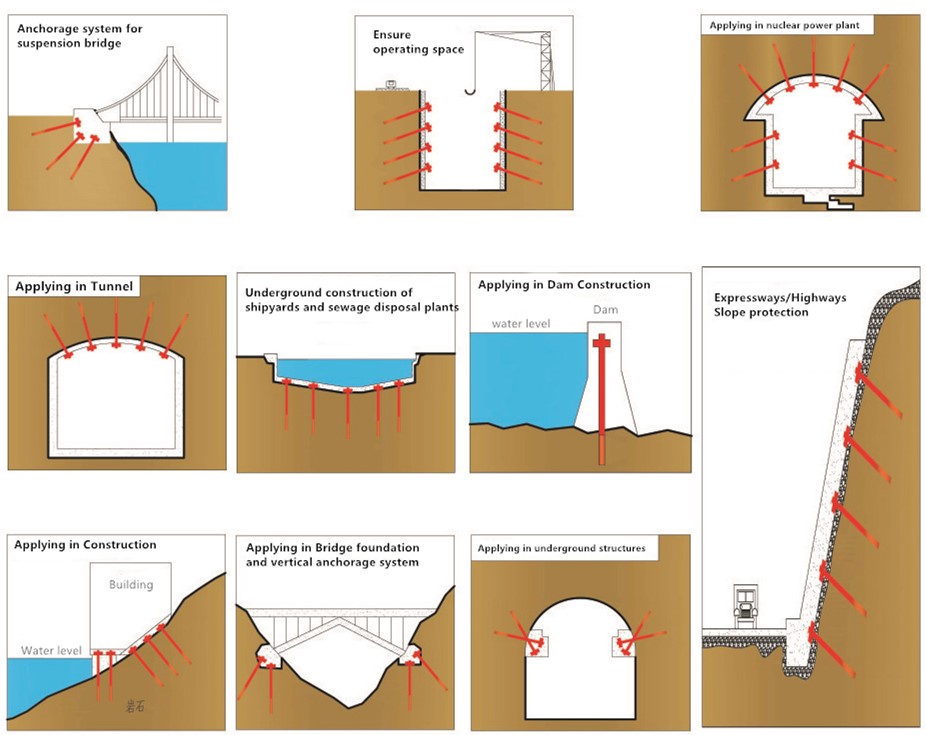 Anchorage system for suspension bridge

Ensure operating space

Applying in nuclear power plant

Applying in Tunnel

Underground construction of shipyards and sewage disposal plants

Applying in Dam Construction

water level

Dam

Expressways/Highways Slope protection

Applying in Construction

Building

Water level

岩石

Applying in Bridge foundation and vertical anchorage system

Applying in underground structures